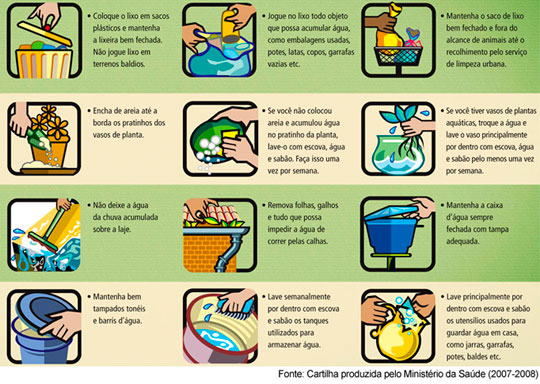 • Coloque o lixo em sacos plásticos e mantenha a lixeira bem fechada. Não jogue lixo em terrenos baldios.

• Jogue no lixo todo objeto que possa acumular água, como embalagens usadas, potes, latas, copos, garrafas vazias etc.

• Mantenha o saco de lixo bem fechado e fora do alcance de animais até o recolhimento pelo serviço de limpeza urbana.

• Encha de areia até a borda os pratinhos dos vasos de planta.

• Se você não colocou areia e acumulou água no pratinho da planta, lave-o com escova, água e sabão. Faça isso uma vez por semana.

• Se você tiver vasos de plantas aquáticas, troque a água e lave o vaso principalmente por dentro com escova, água e sabão pelo menos uma vez por semana.

• Não deixe a água da chuva acumulada sobre a laje.

• Remova folhas, galhos e tudo que possa impedir a água de correr pelas calhas.

• Mantenha a caixa d'água sempre fechada com tampa adequada.

• Mantenha bem tampados tonéis e barris d'água.

• Lave semanalmente por dentro com escova e sabão os tanques utilizados para armazenar água.

• Lave principalmente por dentro com escova e sabão os utensílios usados para guardar água em casa, como jarras, garrafas, potes, baldes etc.

Fonte: Cartilha produzida pelo Ministério da Saúde (2007-2008)