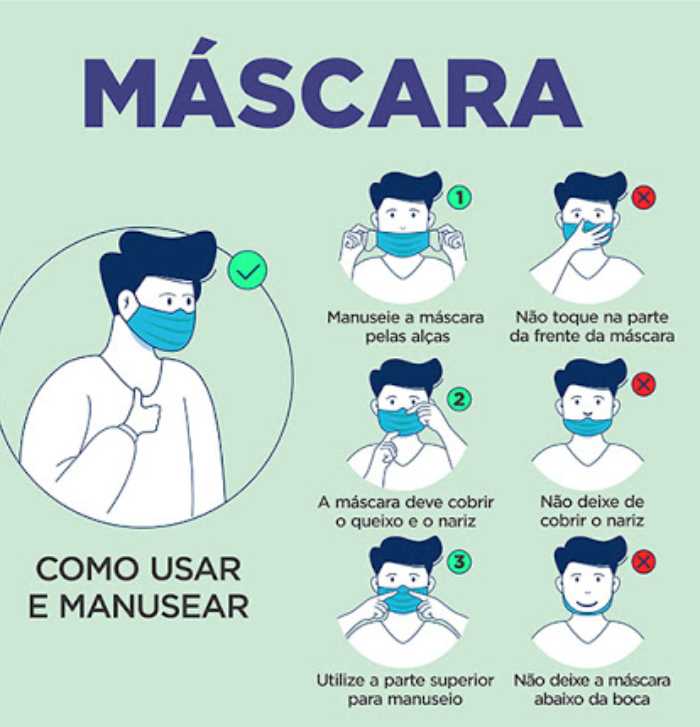 MÁSCARA

COMO USAR
E MANUSEAR

1

Manuseie a máscara pelas alças

Não toque na parte da frente da máscara

2

A máscara deve cobrir o queixo e o nariz

Não deixe de cobrir o nariz

3

Utilize a parte superior para manuseio

Não deixe a máscara abaixo da boca